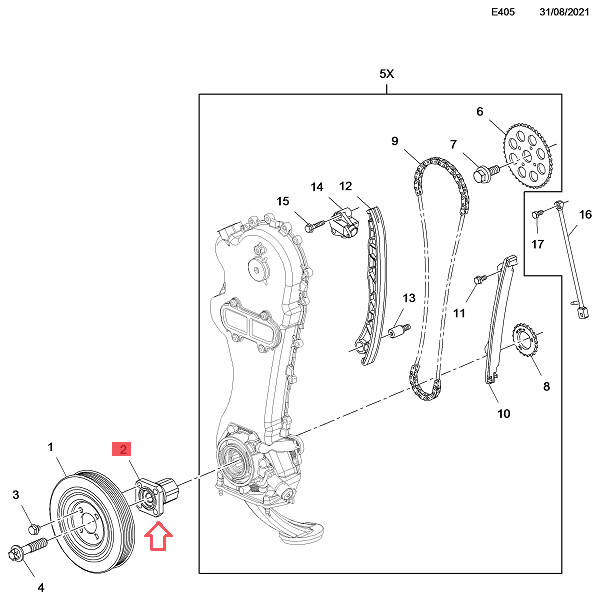 E405 31/08/2021

5X

6
9
7
14
12
15
16
17
13
11
8
10
1
2
3
4