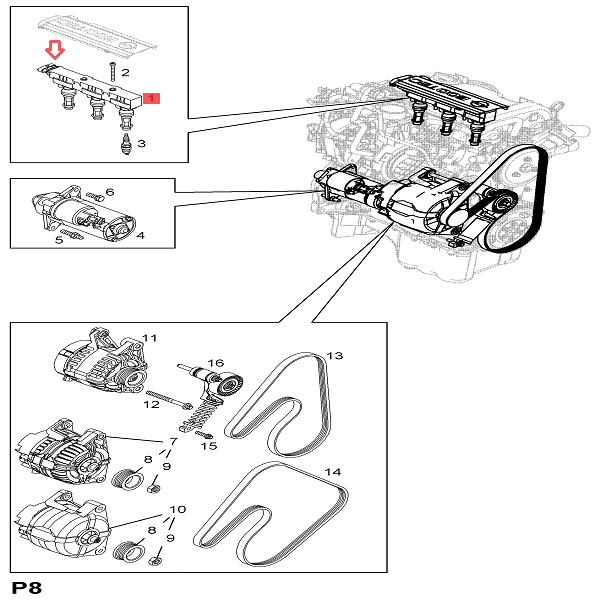 2
1
3
6
5
4
11
16
13
12
7
15
8
9
14
10
8
9
P8