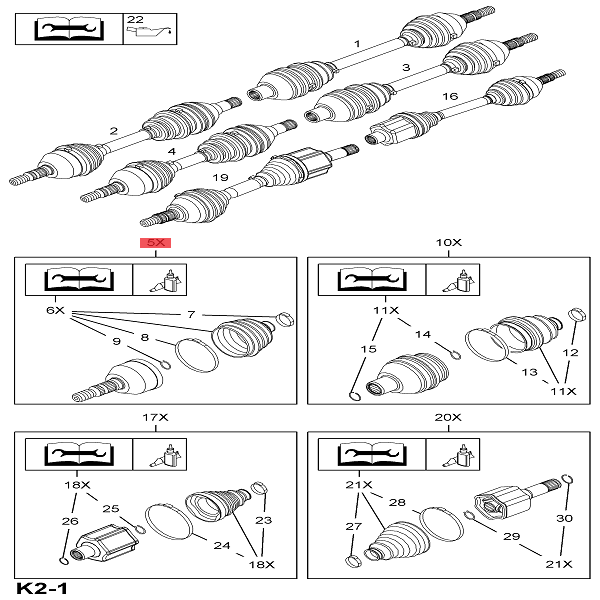 22
1
3
16
2
4
19
5X
6X
7
9
8
10X
11X
14
15
12
13
11X
17X
18X
25
26
23
24
18X
20X
21X
28
27
30
29
21X
K2-1