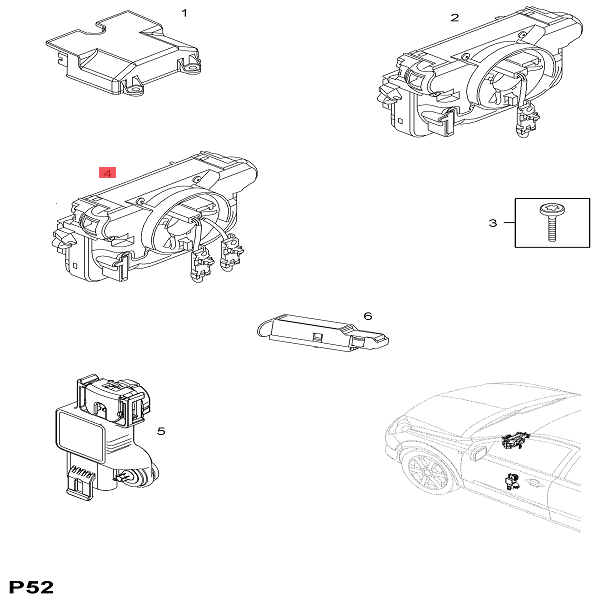 1

2

4

3

6

5

P52