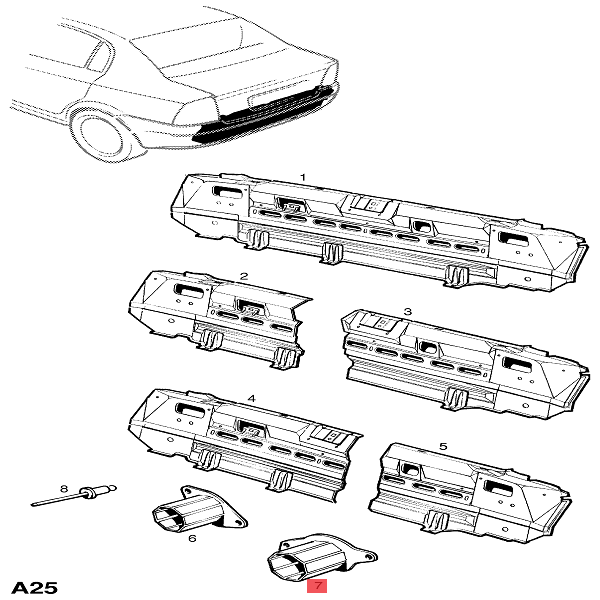 1
2
3
4
5
8
6
7
A25