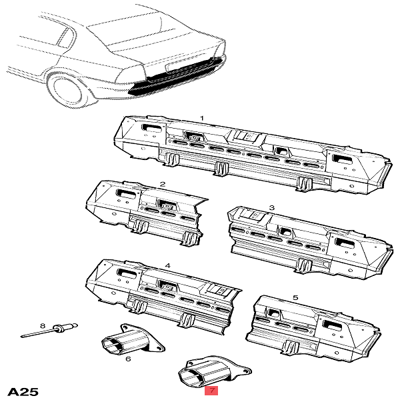 1
2
3
4
5
8
6
7
A25