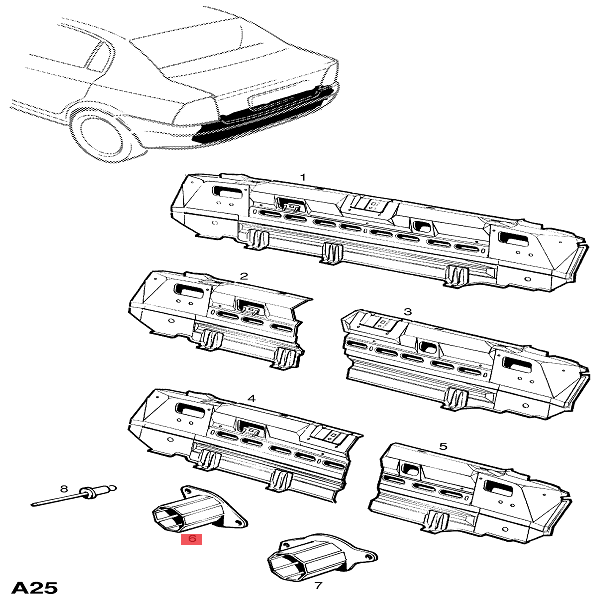 1
2
3
4
5
8
6
7
A25