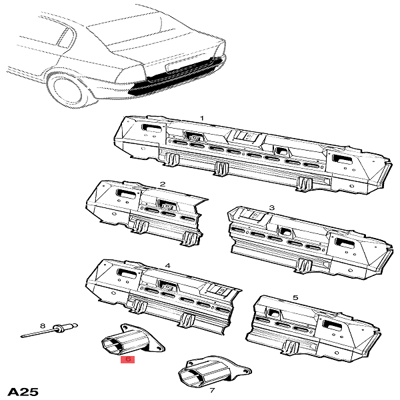 1
2
3
4
5
8
6
7
A25