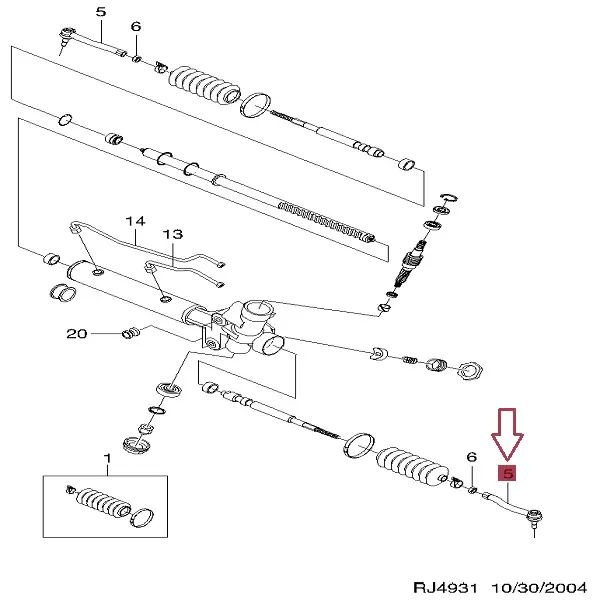 5
6
14
13
20
1
6
5
RJ4931 10/30/2004