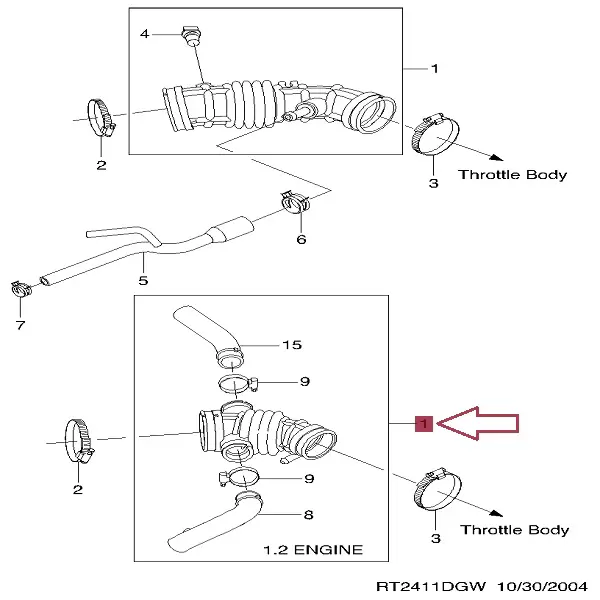 4

1

2

3

Throttle Body

6

5

7

15

9

1

2

9

8

3

Throttle Body

1.2 ENGINE

RT2411DGW 10/30/2004