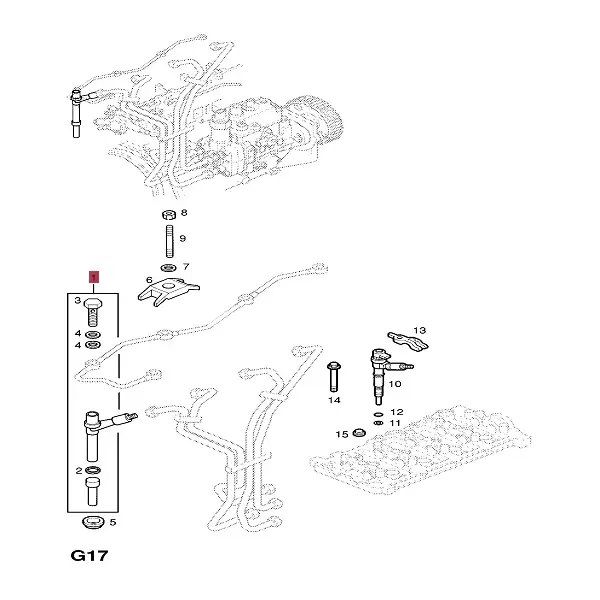 8
9
7
6
1
3
4
4
13
10
14
12
11
15
2
5
G17