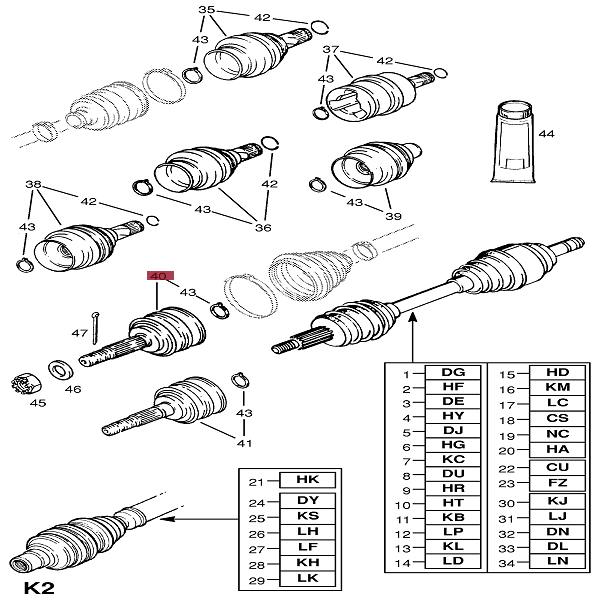 35
42
43
37
42
43
44
42
43
36
43
39
38
42
43
40
43
47
46
45
43
41

| 1 | DG |
|---|---|
| 2 | HF |
| 3 | DE |
| 4 | HY |
| 5 | DJ |
| 6 | HG |
| 7 | KC |
| 8 | DU |
| 9 | HR |
| 10 | HT |
| 11 | KB |
| 12 | LP |
| 13 | KL |
| 14 | LD |

| 15 | HD |
|---|---|
| 16 | KM |
| 17 | LC |
| 18 | CS |
| 19 | NC |
| 20 | HA |
| 22 | CU |
| 23 | FZ |
| 30 | KJ |
| 31 | LJ |
| 32 | DN |
| 33 | DL |
| 34 | LN |

| 21 | HK |
|---|---|
| 24 | DY |
| 25 | KS |
| 26 | LH |
| 27 | LF |
| 28 | KH |
| 29 | LK |

K2