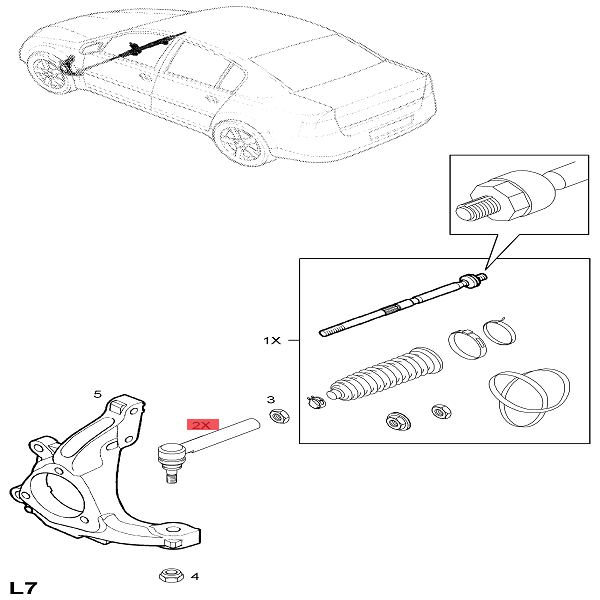 1X

5

3

2X

4

L7