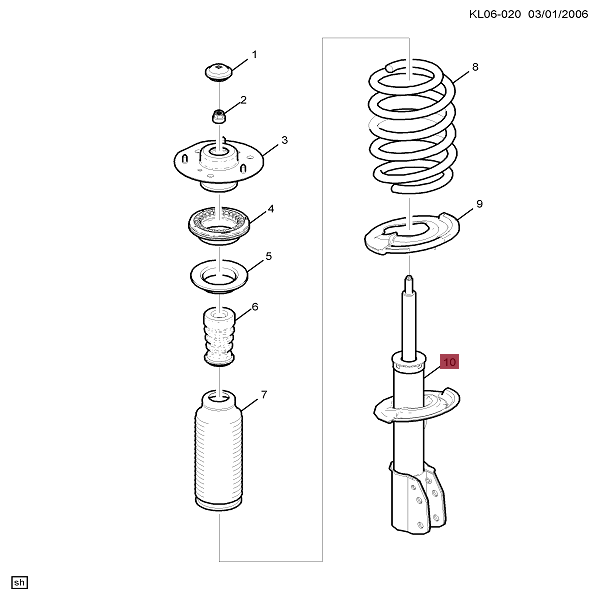 KL06-020 03/01/2006

1
2
3
4
5
6
7
8
9
10

sh