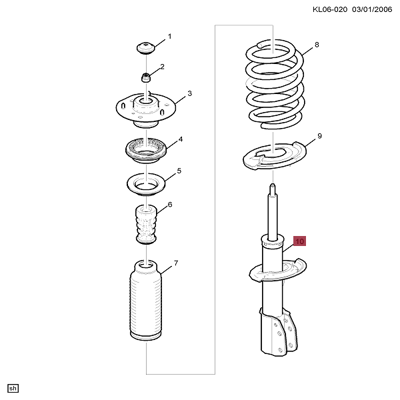 KL06-020 03/01/2006

1

2

3

4

5

6

7

8

9

10

sh