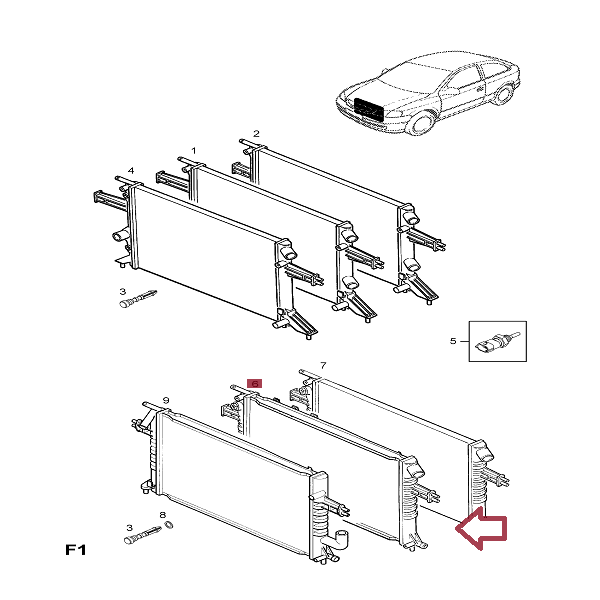 2
1
4
3
5
7
6
9
3
8
F1