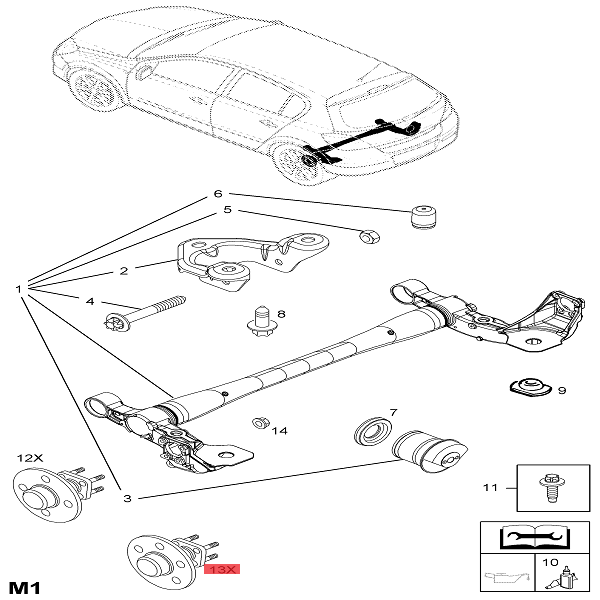 6
5
2
1
4
8
9
7
14
12X
3
11
13X
10
M1