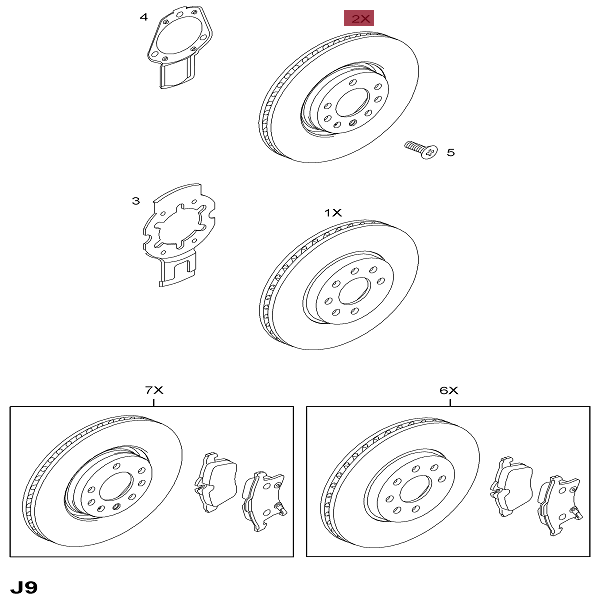 4

2X

5

3

1X

7X

6X

J9