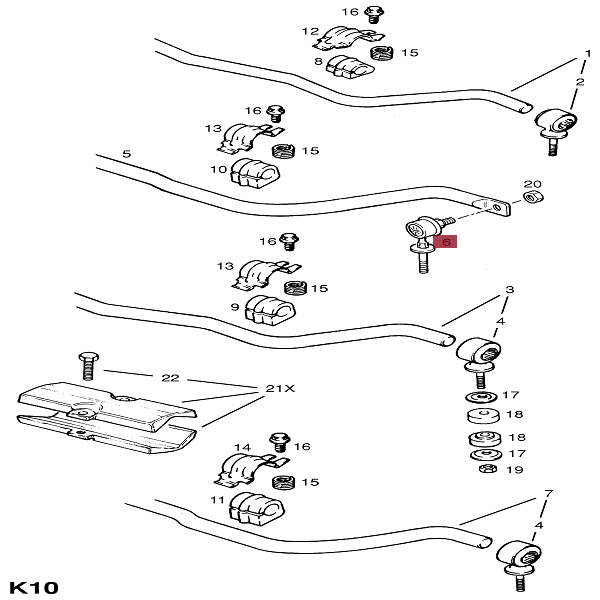 16
12
15
8
1
2
16
13
15
10
5
20
6
16
13
15
9
3
4
22
21X
17
18
18
17
19
14
16
15
11
7
4
K10