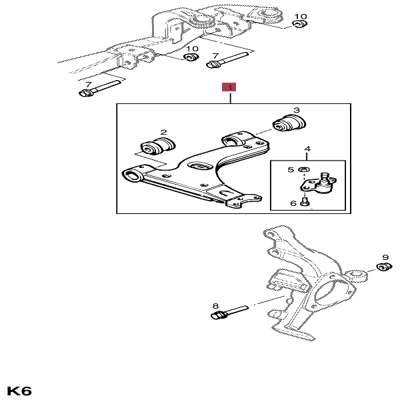 10
10
7
7
1
3
2
4
5
6
9
8
K6