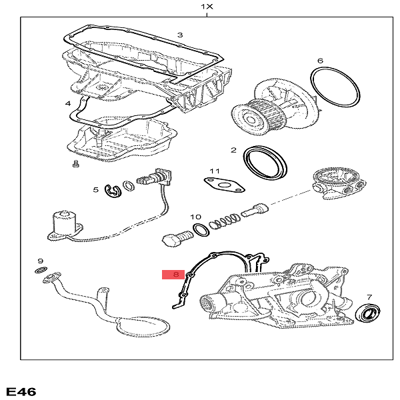 1X

3

6

4

2

11

5

10

9

8

7

E46