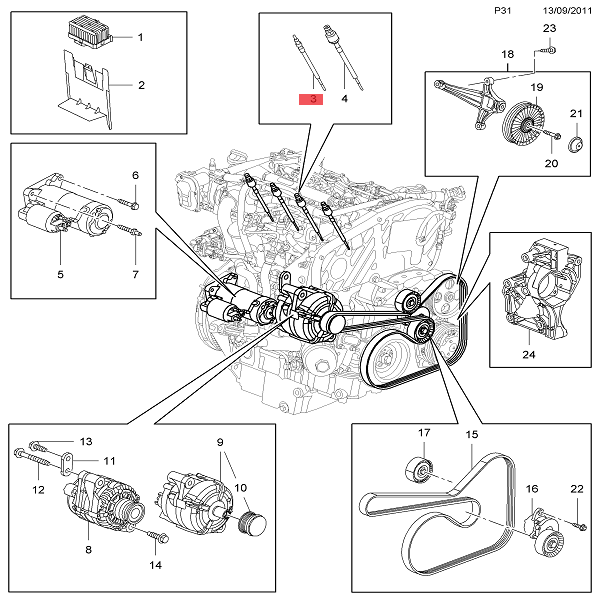 P31 13/09/2011

1
2

3
4

23
18
19
21
20

6
5
7

24

13
11
12
9
10
8
14

17
15
16
22