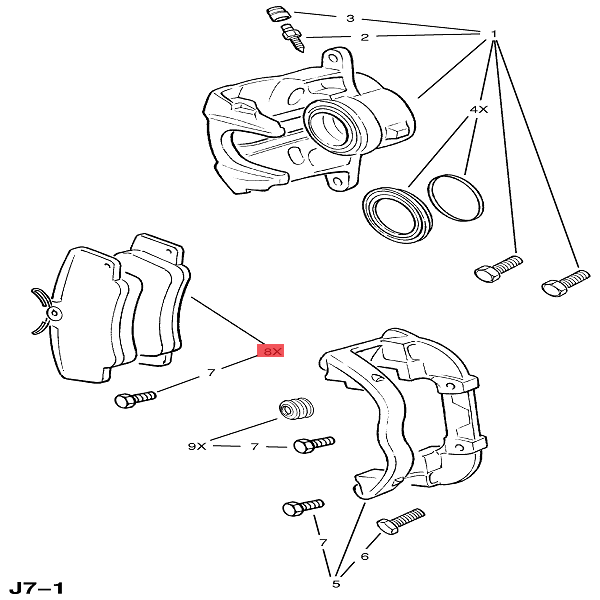 3
2
1
4X
8X
7
9X
7
7
6
5
J7–1