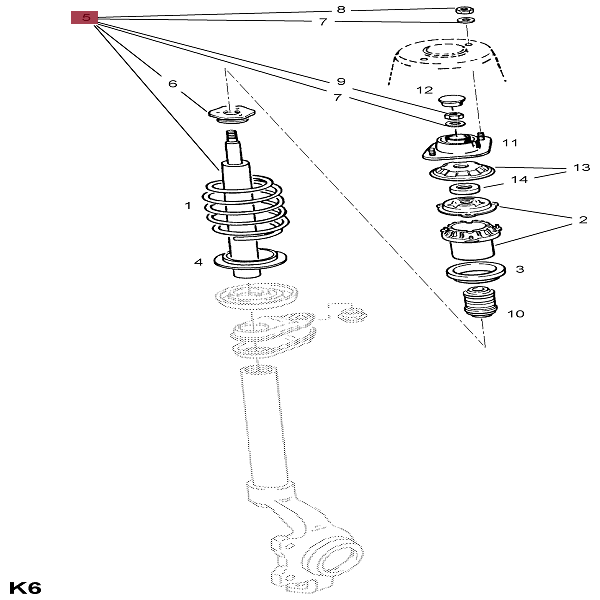 5
8
7
6
9
7
12
11
13
14
1
2
4
3
10
K6