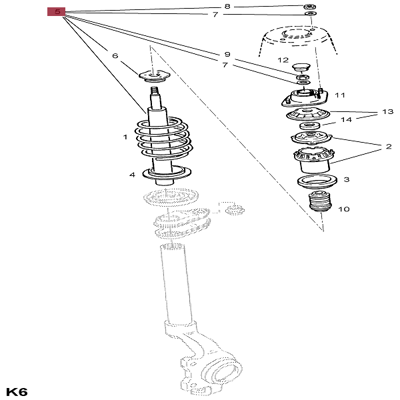 5
8
7
6
9
7
12
11
13
14
1
2
4
3
10
K6