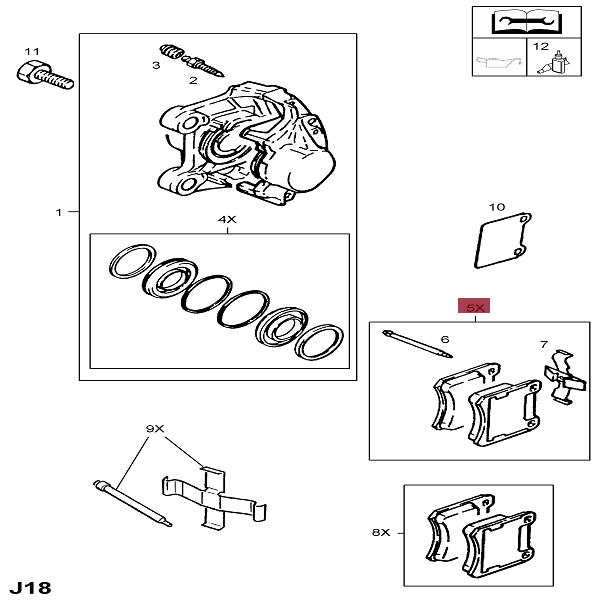 11
3
2
12
1
4X
10
5X
6
7
9X
8X
J18