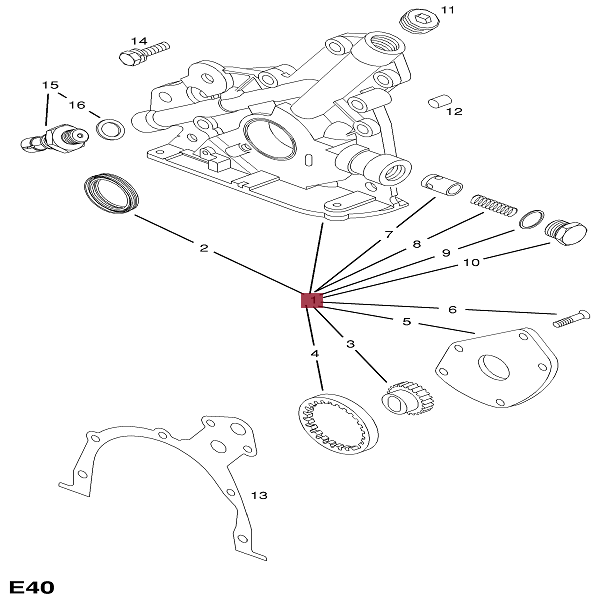 11
14
15
16
12
2
7
8
9
10
1
6
5
4
3
13
E40