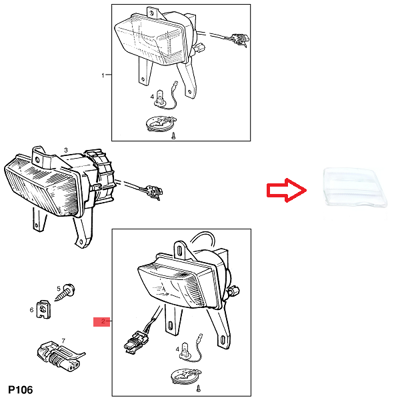 1
4
3
5
6
2
7
4
P106