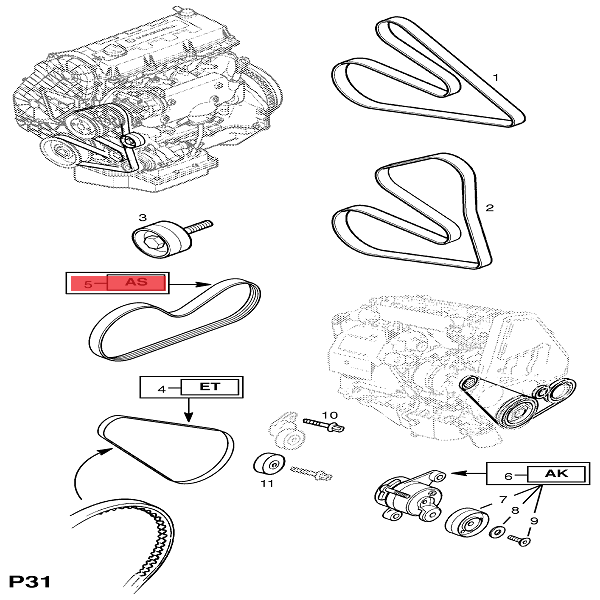 1

2

3

5 AS

4 ET

10

11

6 AK

7

8

9

P31