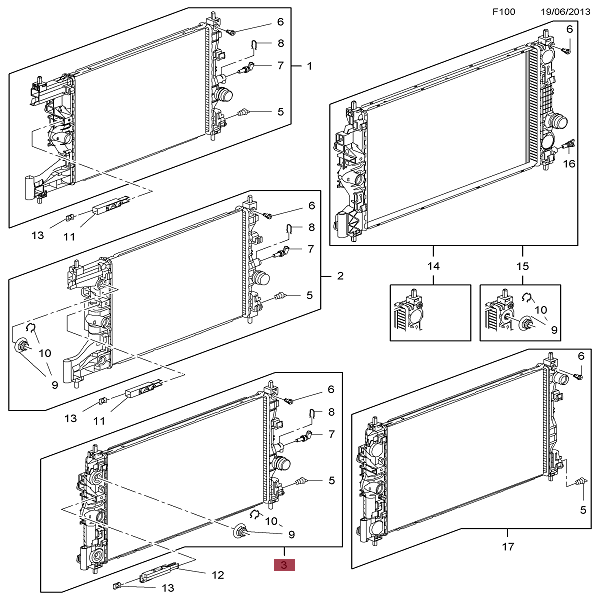 F100 19/06/2013

6
8
7
1
5
13
11

6
16

6
8
7
2
5
10
9
13
11

14
15
10
9

6
8
7
5
10
9
3
12
13

6
5
17