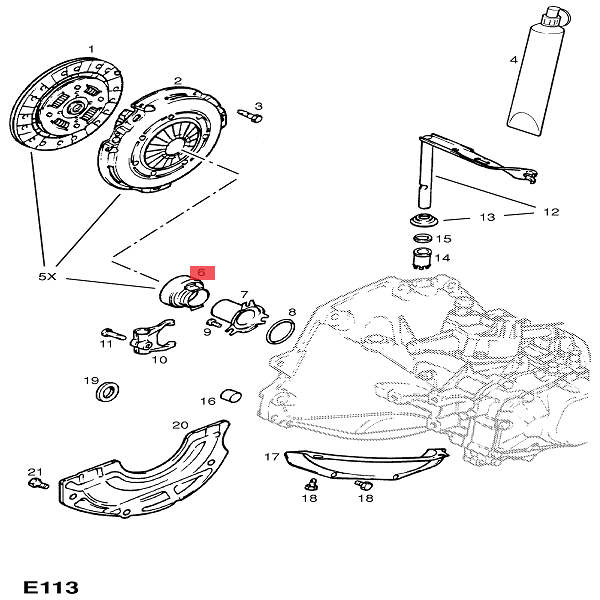 1
2
3
4
12
13
15
14
5X
6
7
8
9
11
10
19
16
20
17
21
18
18

E113