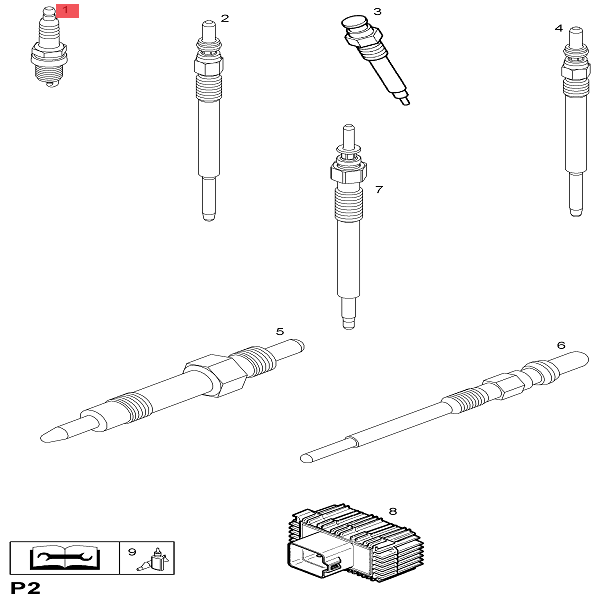 1
2
3
4
7
5
6
8
9
P2