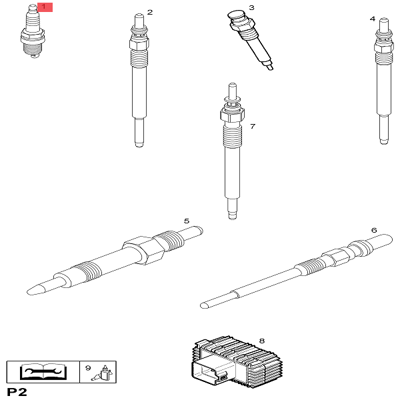 1
2
3
4
7
5
6
8
9
P2