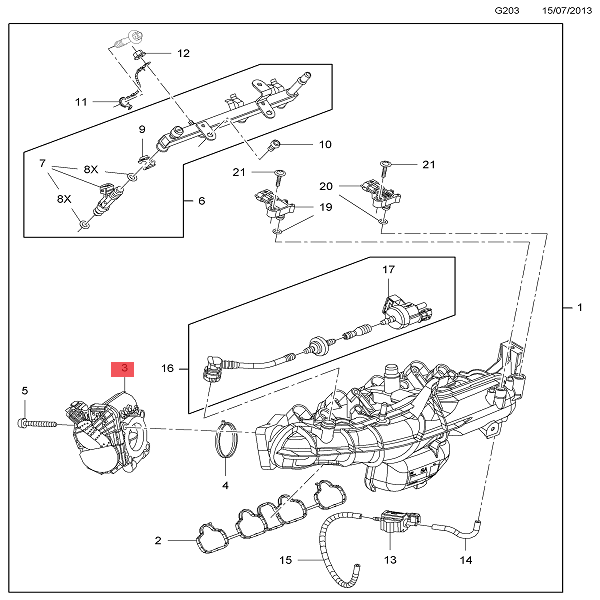 G203 15/07/2013

12
11
9
10
7
8X
8X
6
21
21
20
19
17
1
16
3
5
4
2
15
13
14