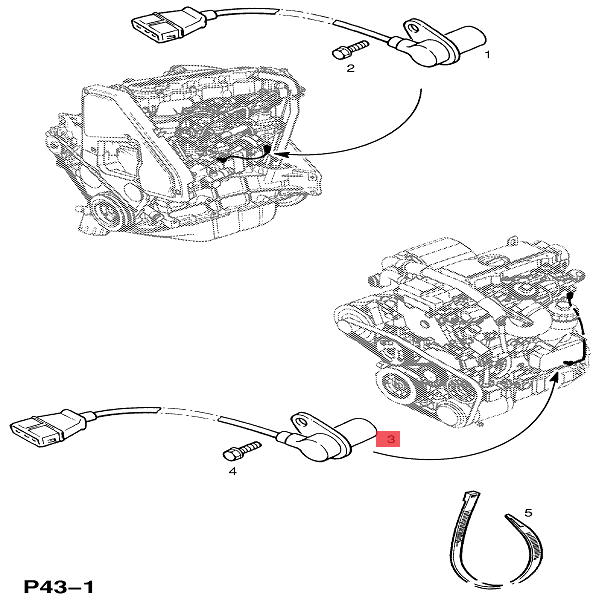 1

2

3

4

5

P43–1