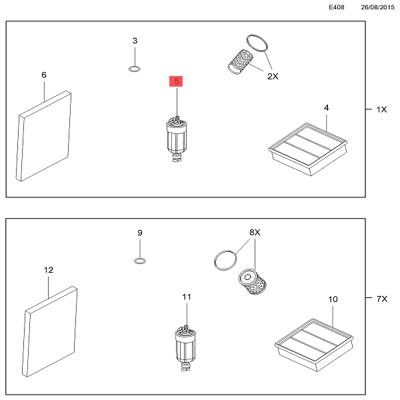 E408 26/08/2015

3
2X
6
5
4
1X

9
8X
12
11
10
7X