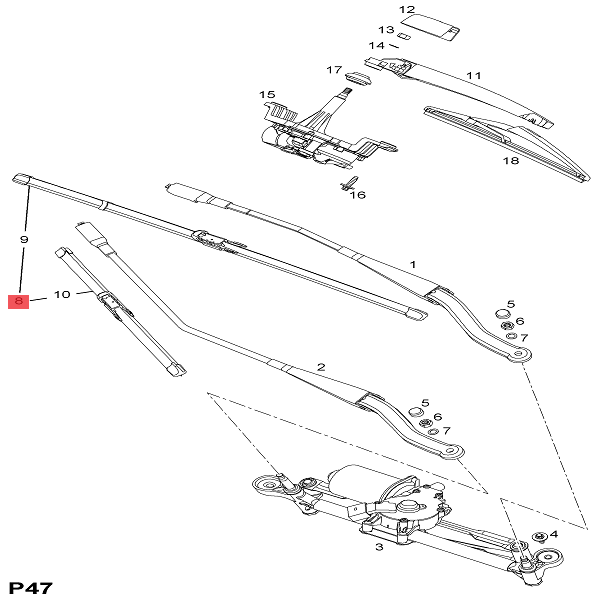 12
13
14
17
11
15
18
16
9
1
8
10
5
6
7
2
5
6
7
4
3
P47