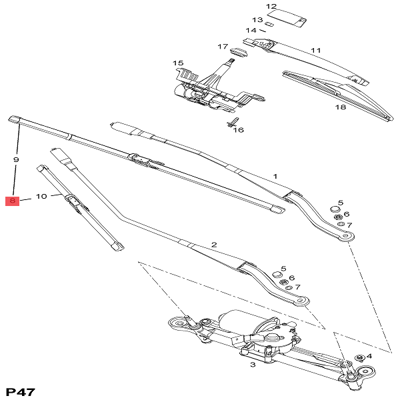 12
13
14
17
11
15
18
16
9
1
8
10
5
6
7
2
5
6
7
4
3
P47