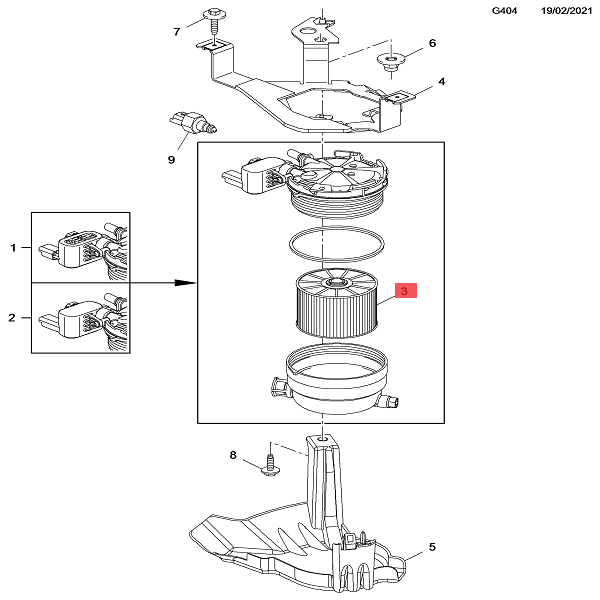 G404 19/02/2021

7
6
4
9
1
2
3
8
5