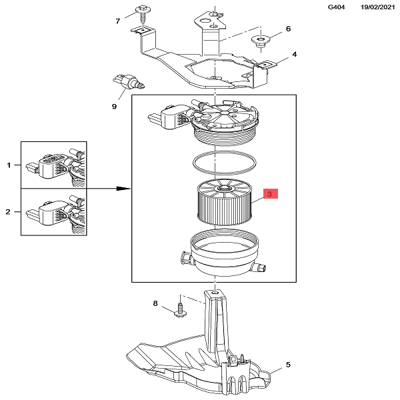 G404 19/02/2021

7
6
4
9
1
2
3
8
5