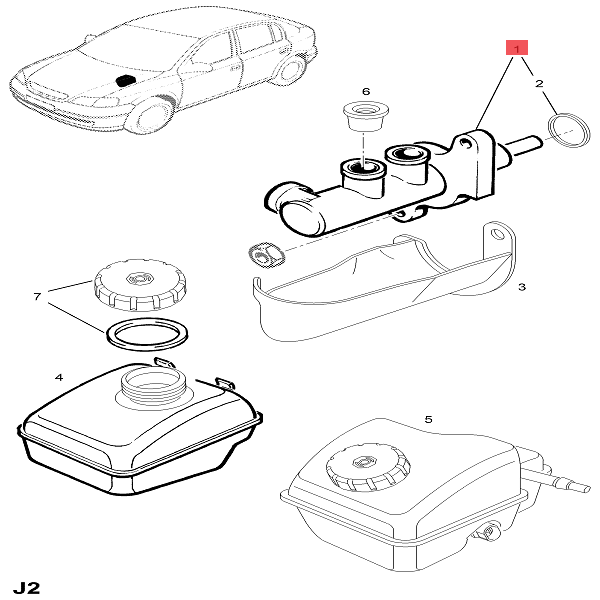 1
2
6
3
7
4
5
J2