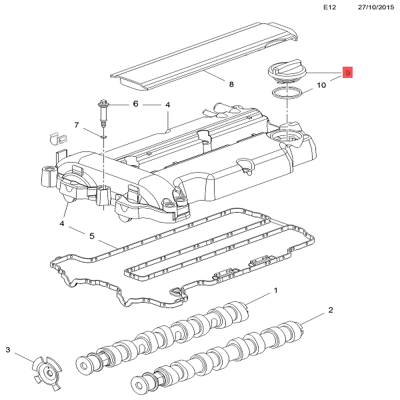 E12 27/10/2015

8

9

10

6

4

7

4

5

1

2

3