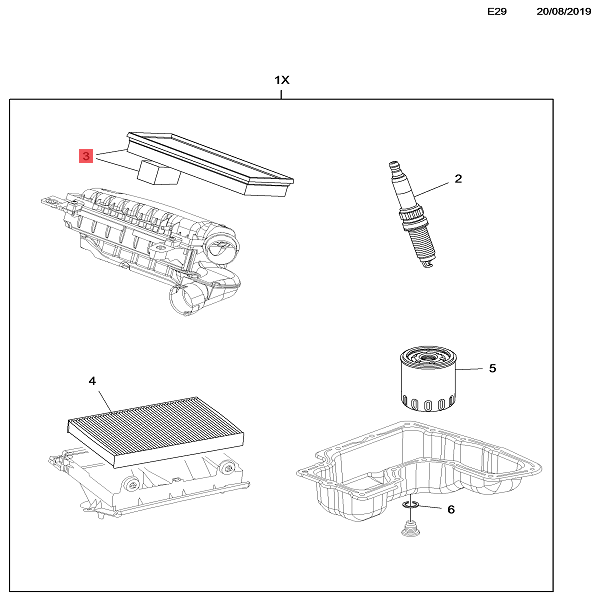 E29 20/08/2019

1X

3

2

4

5

6