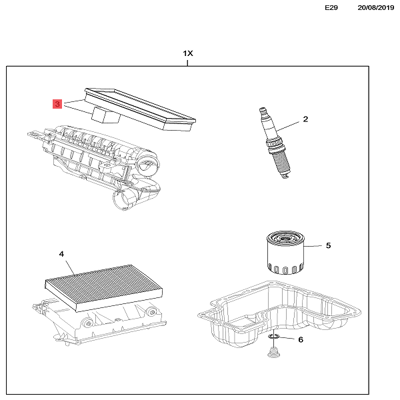 E29 20/08/2019

1X

3

2

4

5

6