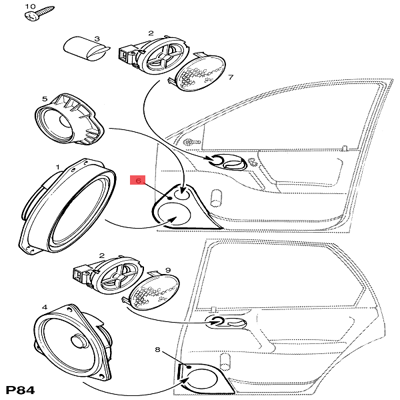 10
3
2
7
5
1
6
2
9
4
8
P84