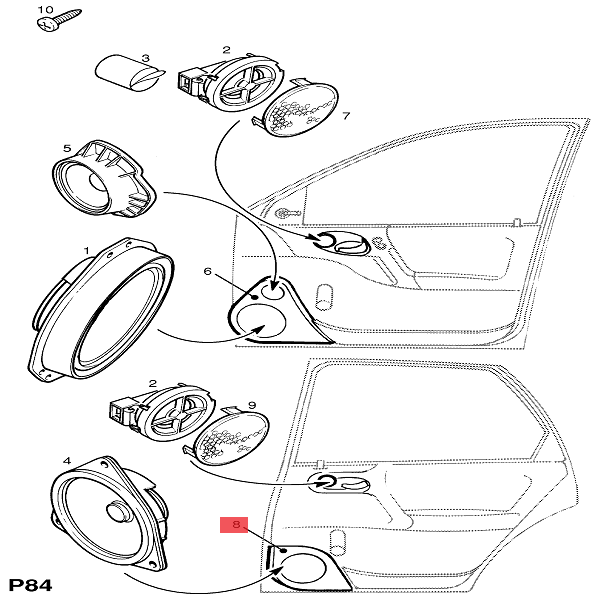 10
3
2
7
5
1
6
2
9
4
8
P84