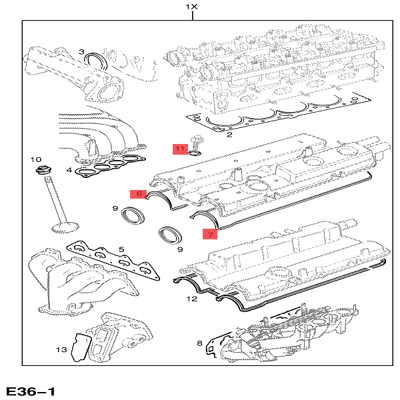 1X
3
2
11
10
4
6
9
7
9
5
12
8
13
E36–1