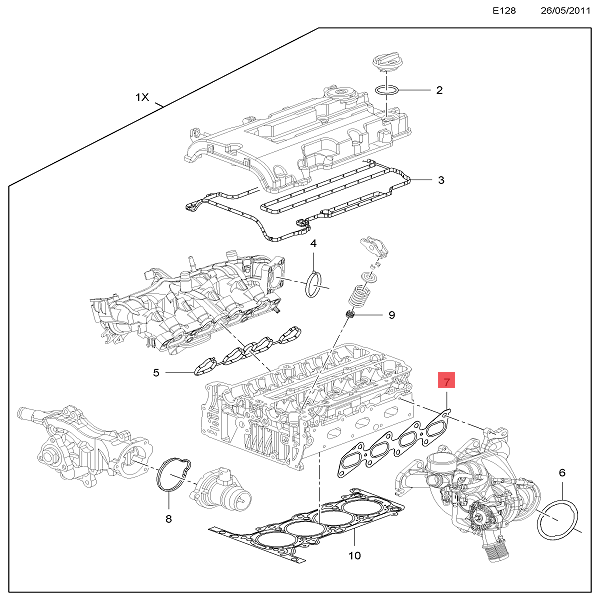 E128 26/05/2011

1X

2

3

4

9

5

7

6

8

10