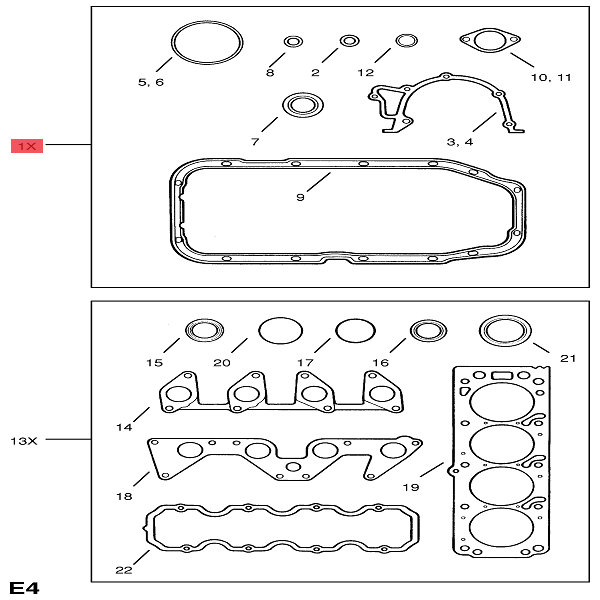 1X

5, 6
8
2
12
10, 11
7
3, 4
9

13X

15
20
17
16
21
14
18
19
22

E4