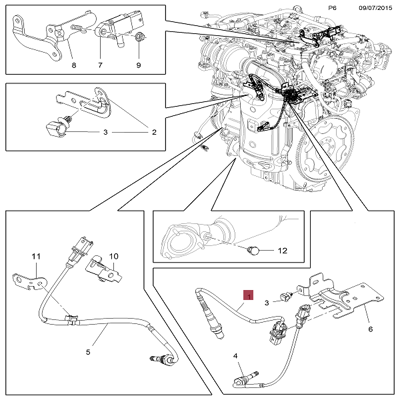 P6 09/07/2015

8
7
9

3
2

11
10
5

12

1
3
6
4